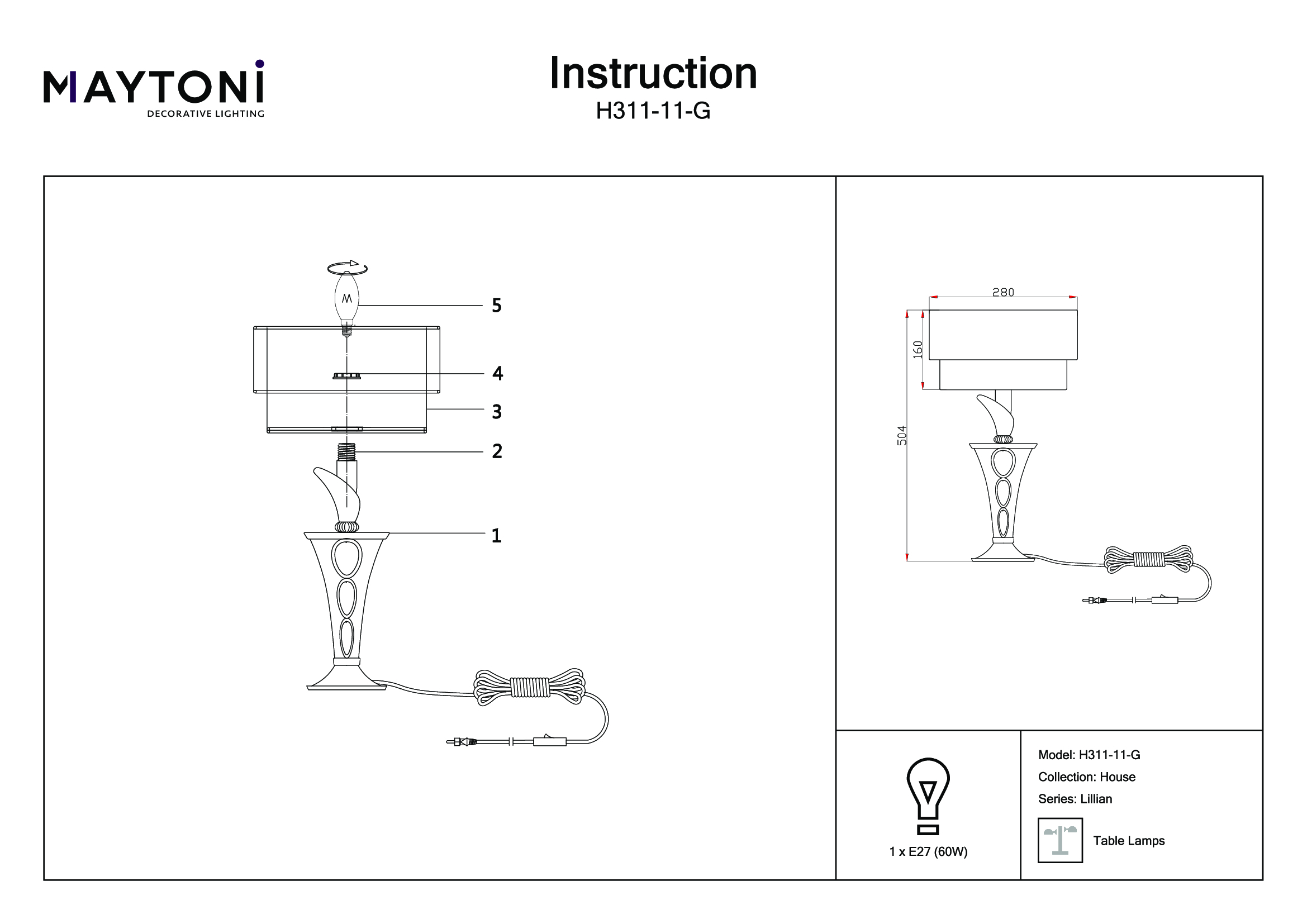 MAYTONI
DECORATIVE LIGHTING

Instruction
H311-11-G

5
4
3
2
1

280
160
504

1 x E27 (60W)

Model: H311-11-G
Collection: House
Series: Lillian

Table Lamps