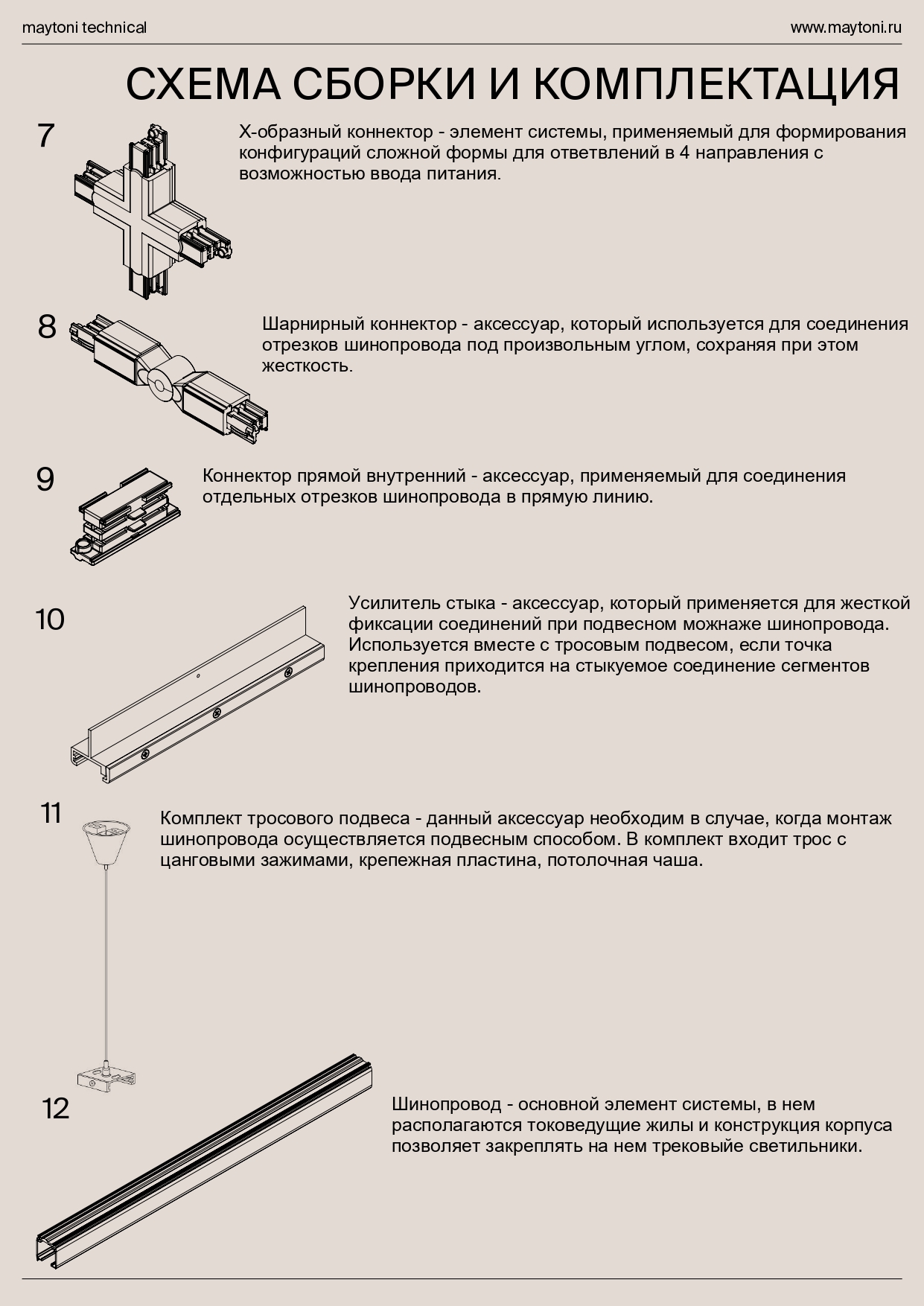 maytoni technical

www.maytoni.ru

СХЕМА СБОРКИ И КОМПЛЕКТАЦИЯ

7

X-образный коннектор - элемент системы, применяемый для формирования конфигураций сложной формы для ответвлений в 4 направления с возможностью ввода питания.

8

Шарнирный коннектор - аксессуар, который используется для соединения отрезков шинопровода под произвольным углом, сохраняя при этом жесткость.

9

Коннектор прямой внутренний - аксессуар, применяемый для соединения отдельных отрезков шинопровода в прямую линию.

10

Усилитель стыка - аксессуар, который применяется для жесткой фиксации соединений при подвесном можнаже шинопровода. Используется вместе с тросовым подвесом, если точка крепления приходится на стыкуемое соединение сегментов шинопроводов.

11

Комплект тросового подвеса - данный аксессуар необходим в случае, когда монтаж шинопровода осуществляется подвесным способом. В комплект входит трос с цанговыми зажимами, крепежная пластина, потолочная чаша.

12

Шинопровод - основной элемент системы, в нем располагаются токоведущие жилы и конструкция корпуса позволяет закреплять на нем трековыйе светильники.