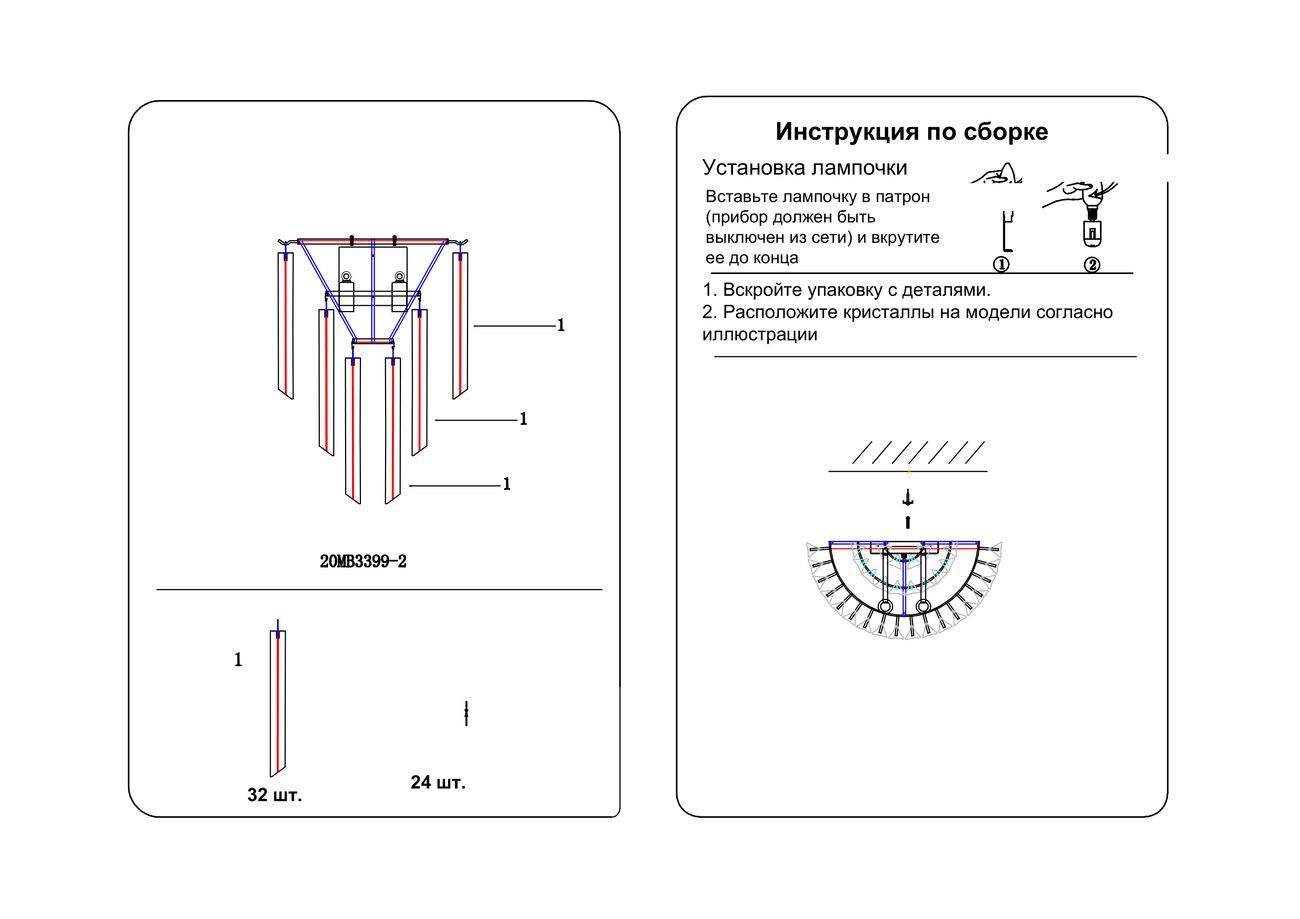 1

1

1

20MB3399-2

1

32 шт.

24 шт.

Инструкция по сборке

Установка лампочки

Вставьте лампочку в патрон (прибор должен быть выключен из сети) и вкрутите ее до конца

①

②

1. Вскройте упаковку с деталями.
2. Расположите кристаллы на модели согласно иллюстрации