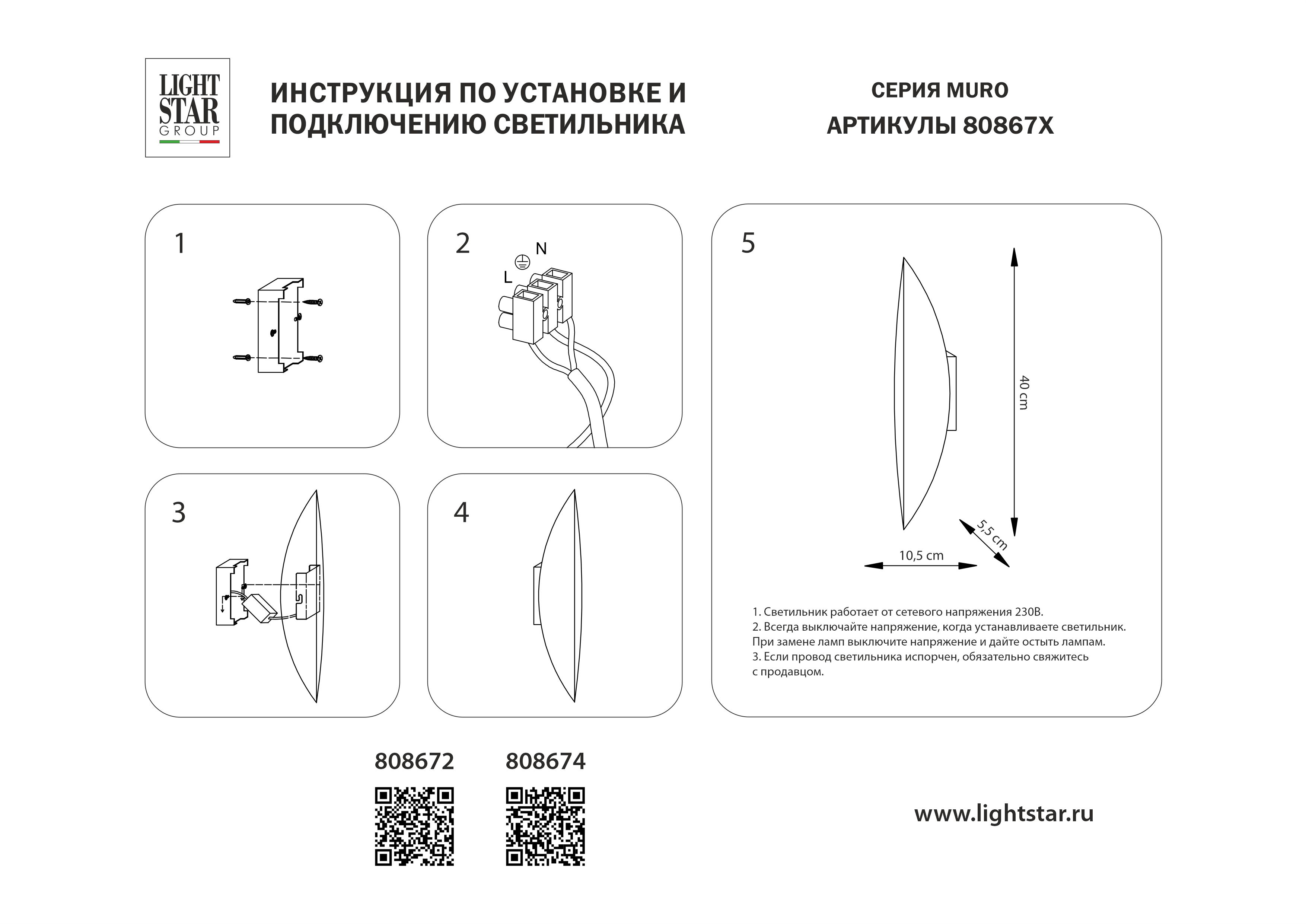 LIGHT STAR GROUP

ИНСТРУКЦИЯ ПО УСТАНОВКЕ И ПОДКЛЮЧЕНИЮ СВЕТИЛЬНИКА

СЕРИЯ MURO
АРТИКУЛЫ 80867X

1

2
N
L

3

4

5
40 cm
5,5 cm
10,5 cm

1. Светильник работает от сетевого напряжения 230В.
2. Всегда выключайте напряжение, когда устанавливаете светильник. При замене ламп выключите напряжение и дайте остыть лампам.
3. Если провод светильника испорчен, обязательно свяжитесь с продавцом.

808672

808674

www.lightstar.ru