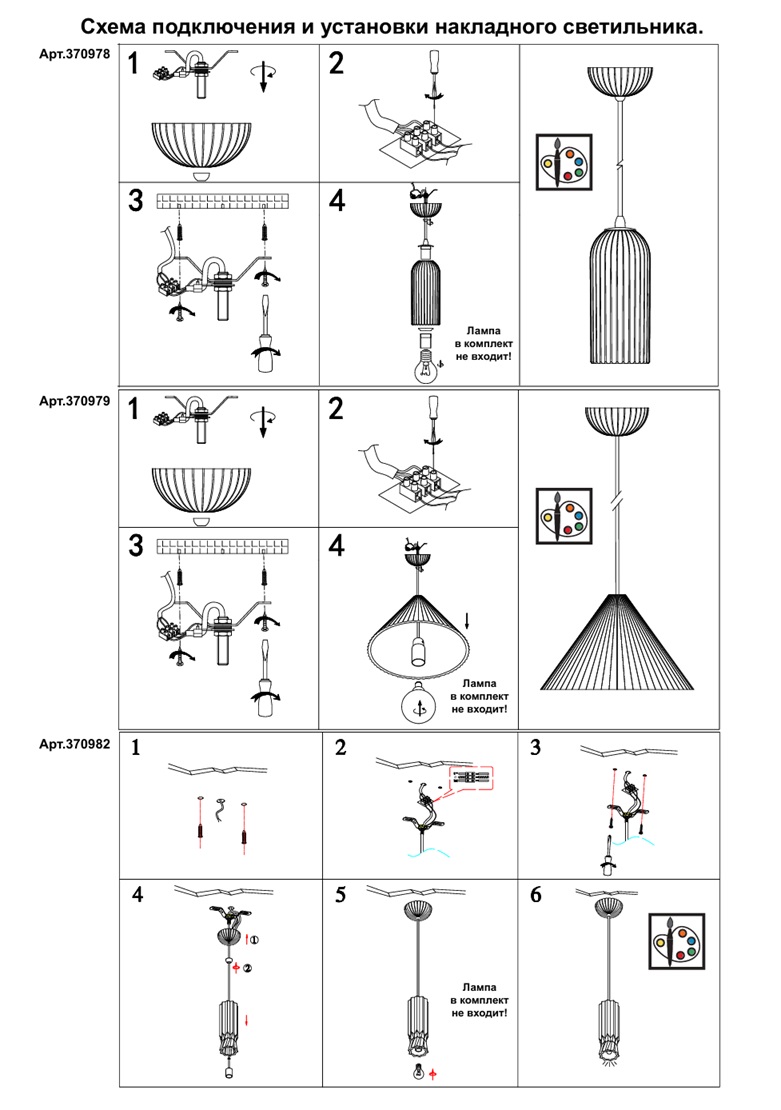 Схема подключения и установки накладного светильника.

Арт.370978

1

2

3

4

Лампа в комплект не входит!

Арт.370979

1

2

3

4

Лампа в комплект не входит!

Арт.370982

1

2

3

4

①

②

5

Лампа в комплект не входит!

6