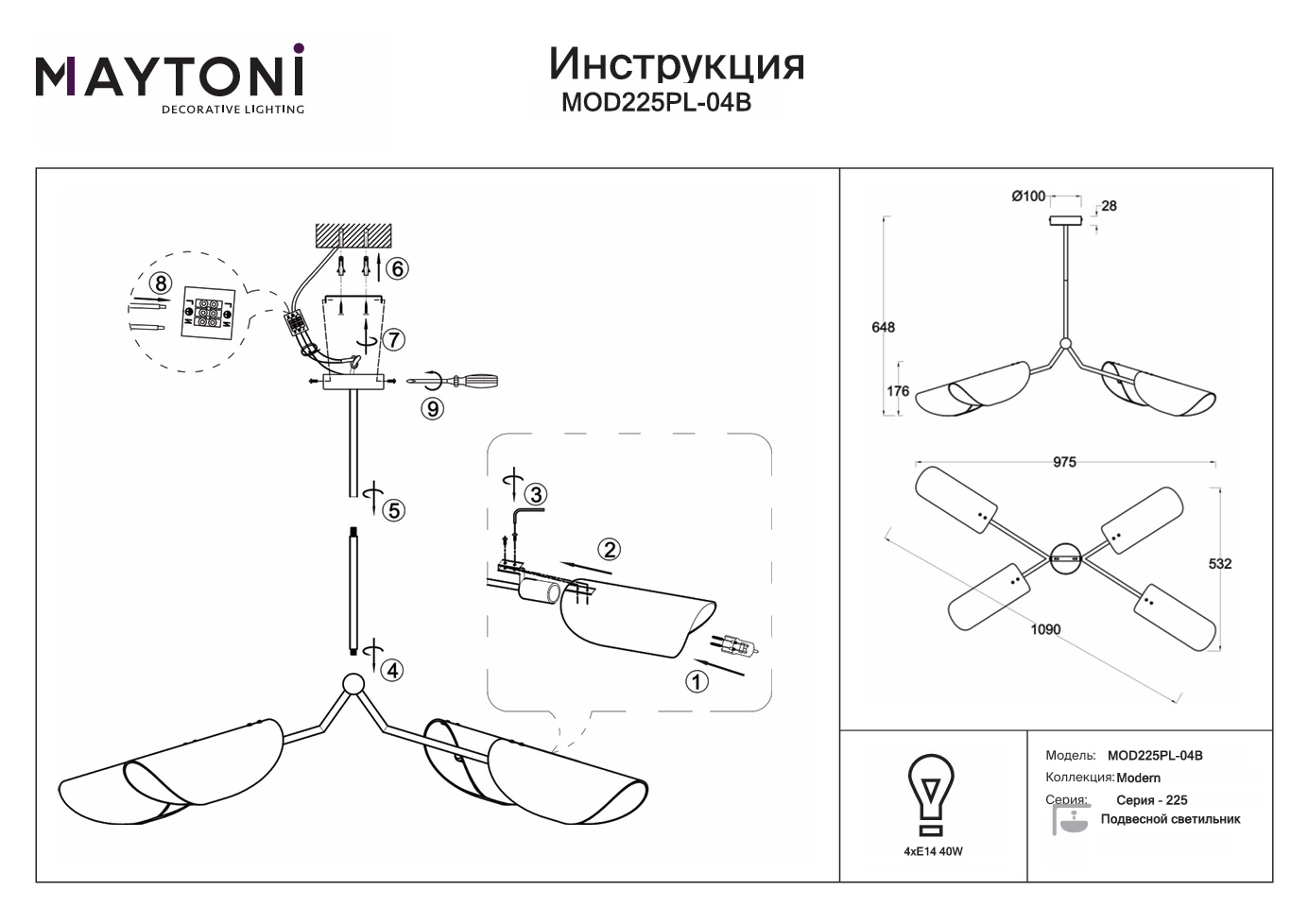 MAYTONI
DECORATIVE LIGHTING

Инструкция
MOD225PL-04B

8
6
7
9
5
4
3
2
1

Ø100
28
648
176
975
532
1090

4xE14 40W

Модель: MOD225PL-04B
Коллекция: Modern
Серия: Серия - 225
Подвесной светильник