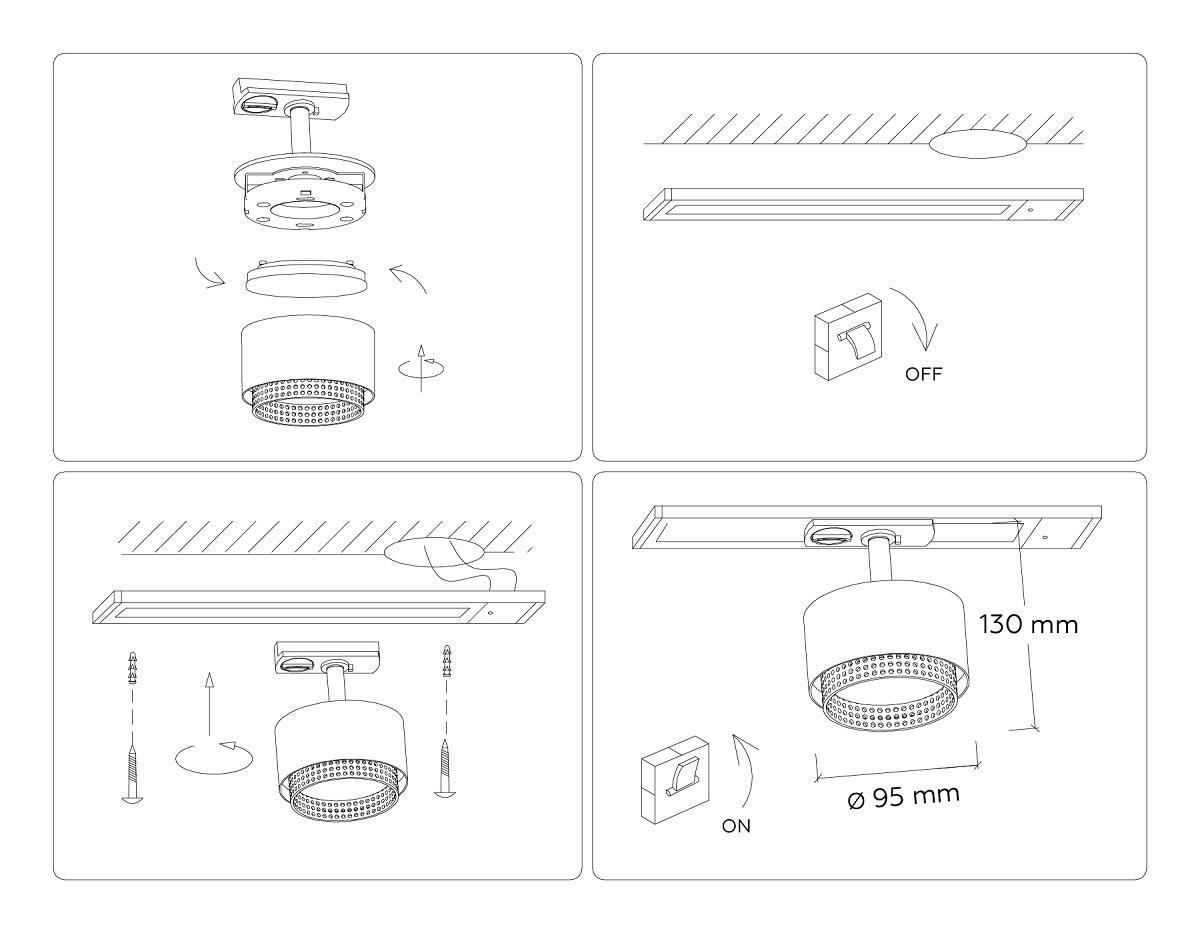 OFF

130 mm

ON

ø 95 mm