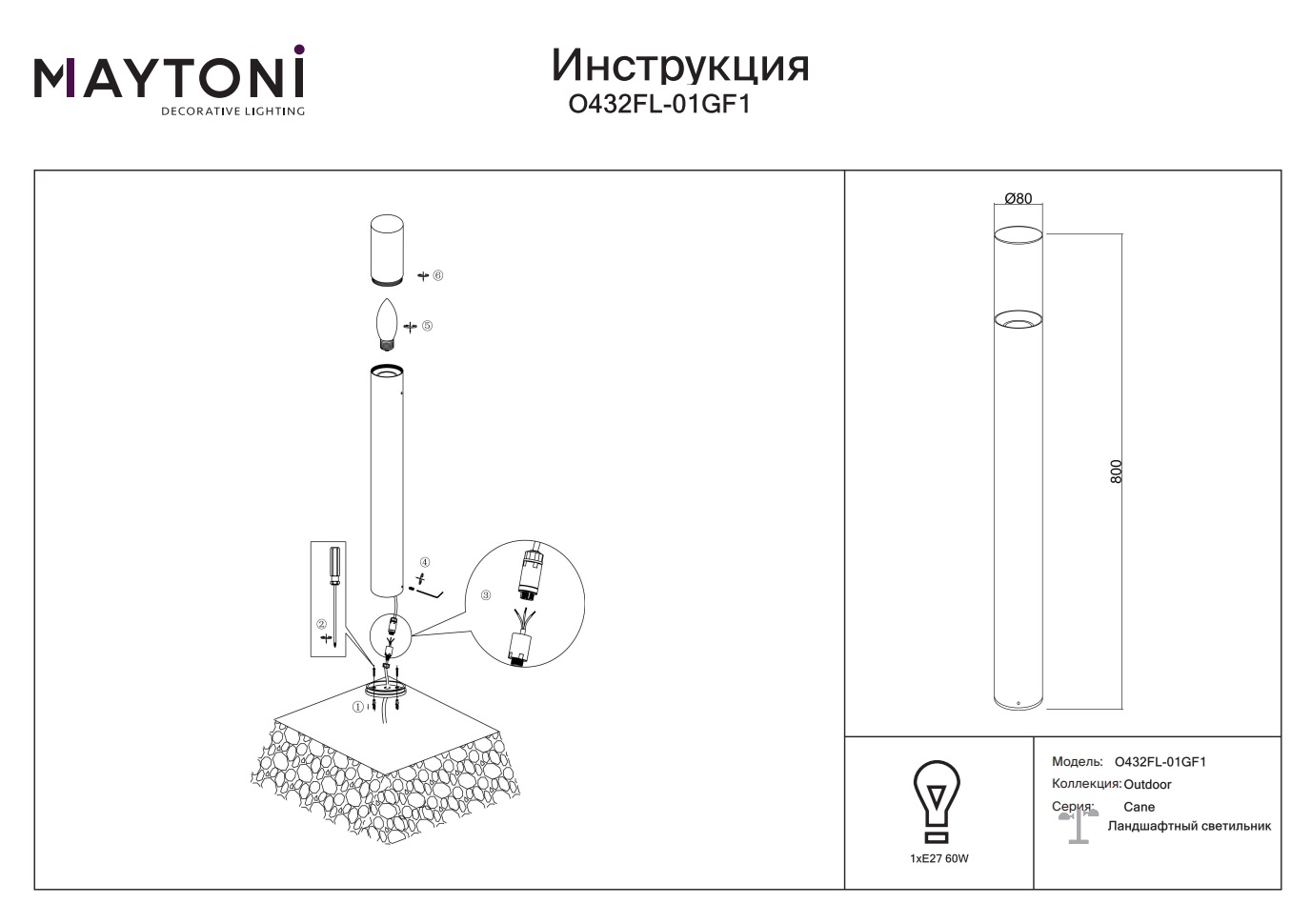 MAYTONI
DECORATIVE LIGHTING

Инструкция
O432FL-01GF1

⑥
⑤
④
③
②
①

Ø80
800

1xE27 60W

Модель: O432FL-01GF1
Коллекция: Outdoor
Серия: Cane
Ландшафтный светильник